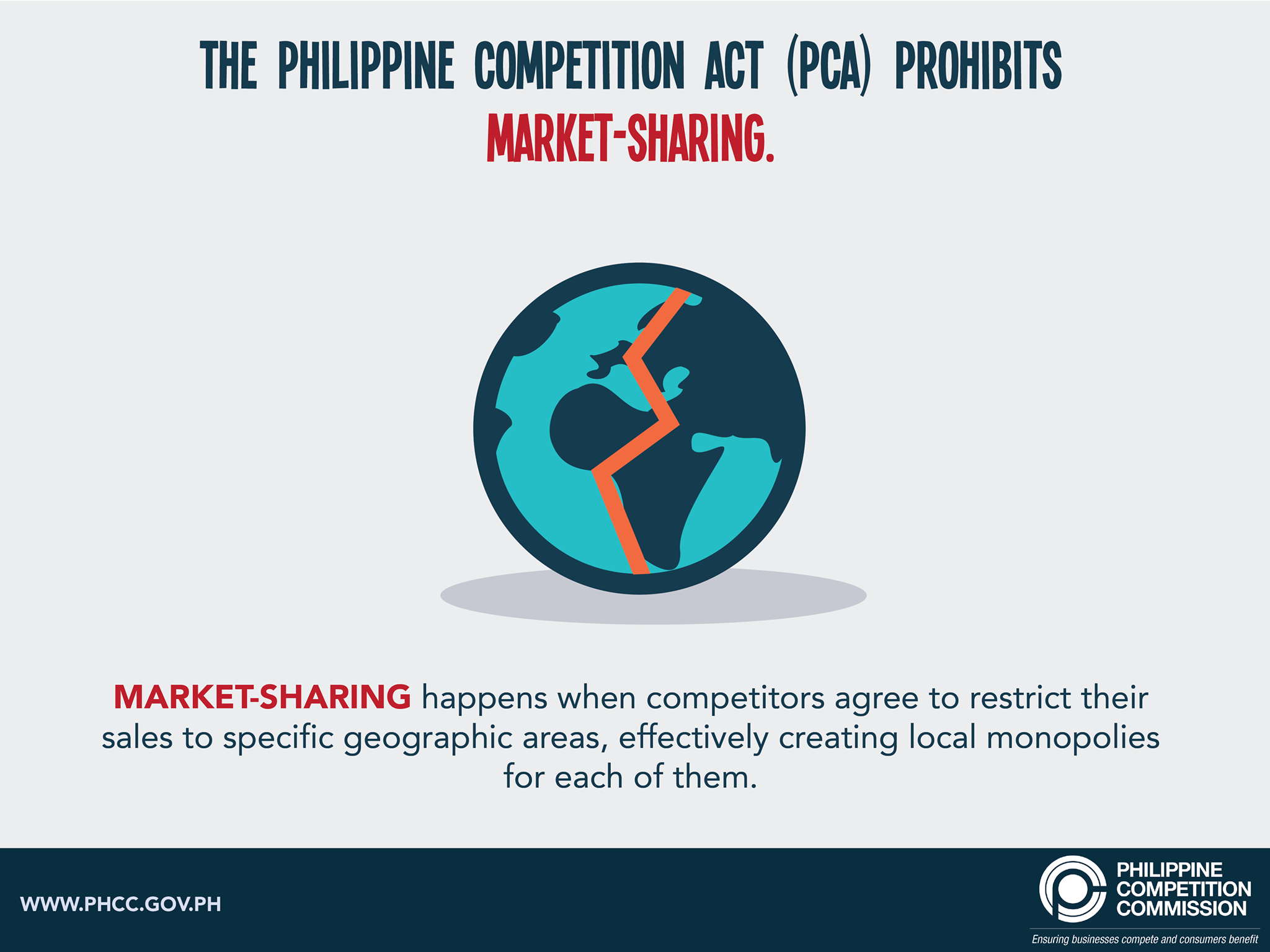 THE PHILIPPINE COMPETITION ACT (PCA) PROHIBITS MARKET-SHARING.

MARKET-SHARING happens when competitors agree to restrict their sales to specific geographic areas, effectively creating local monopolies for each of them.

WWW.PHCC.GOV.PH

PHILIPPINE COMPETITION COMMISSION

Ensuring businesses compete and consumers benefit